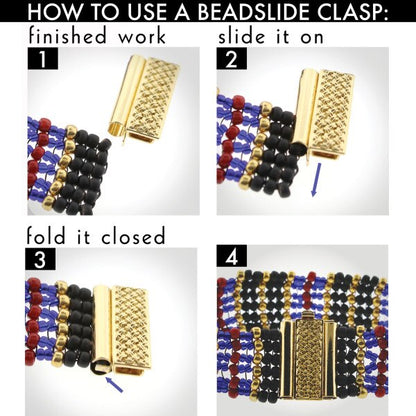 HOW TO USE A BEADSLIDE CLASP:

finished work

1

slide it on

2

fold it closed

3

4